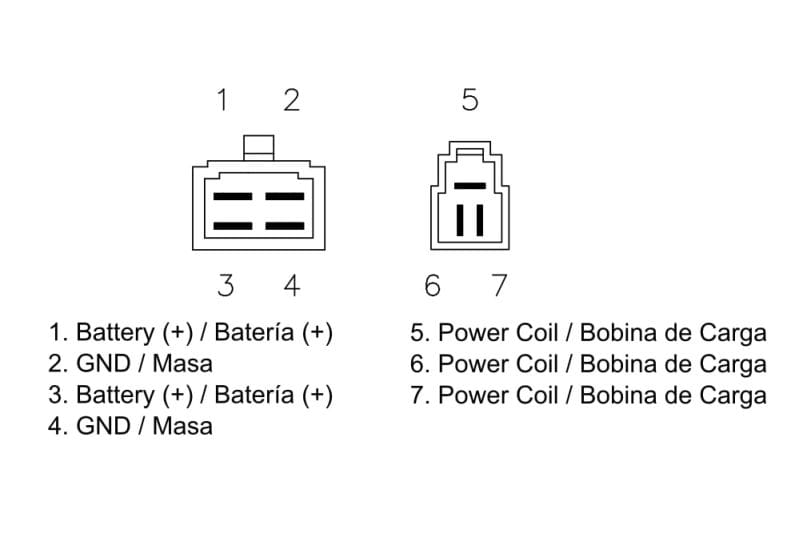 1 2

3 4

5

6 7

1. Battery (+) / Batería (+)
2. GND / Masa
3. Battery (+) / Batería (+)
4. GND / Masa

5. Power Coil / Bobina de Carga
6. Power Coil / Bobina de Carga
7. Power Coil / Bobina de Carga