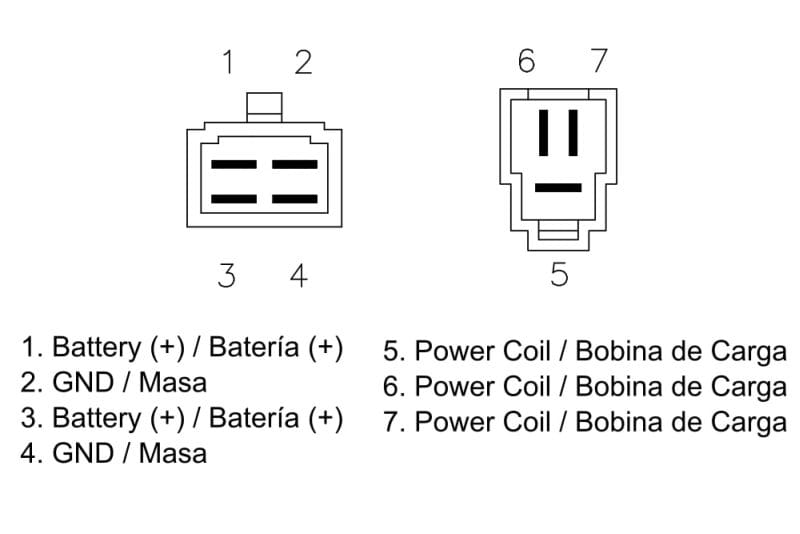 1 2

3 4

6 7

5

1. Battery (+) / Batería (+)
2. GND / Masa
3. Battery (+) / Batería (+)
4. GND / Masa

5. Power Coil / Bobina de Carga
6. Power Coil / Bobina de Carga
7. Power Coil / Bobina de Carga